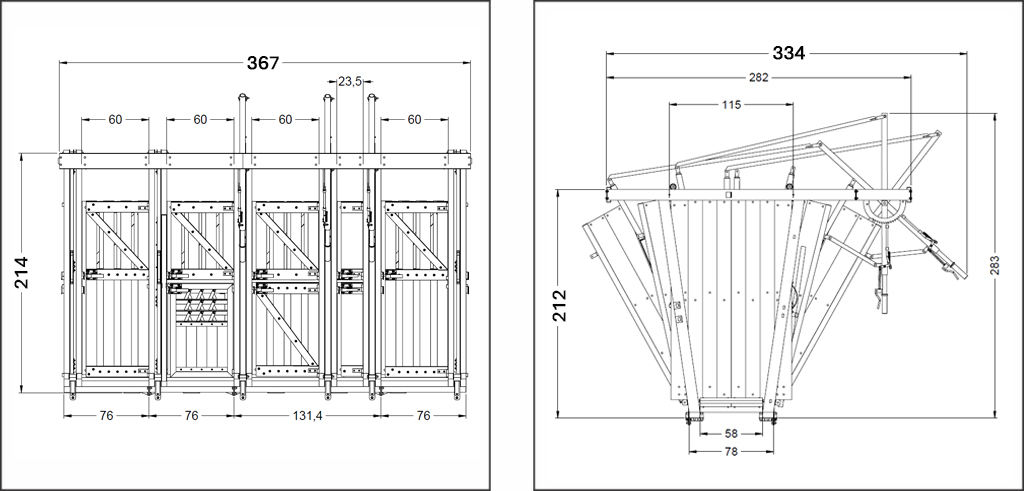 367

23,5

60 60 60 60

214

76 76 131,4 76

334

282

115

212

283

58

78