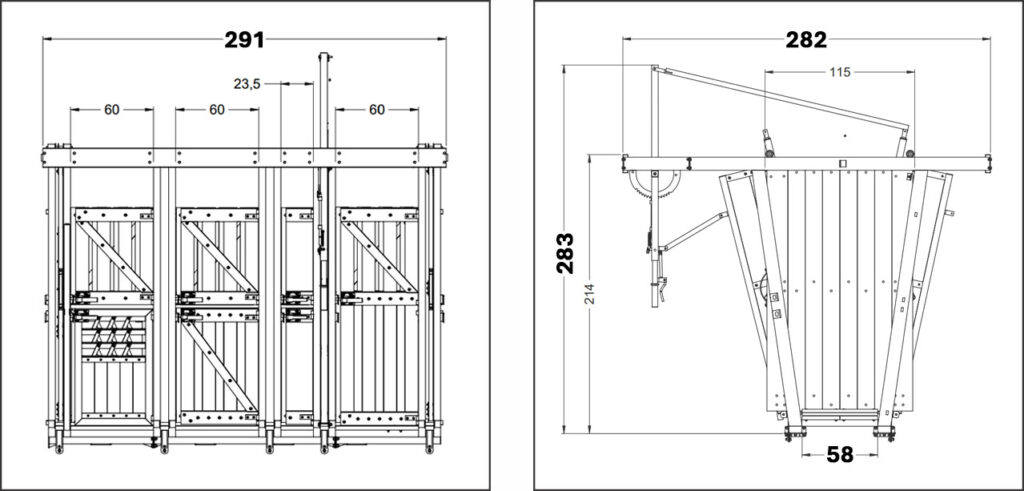 291

23,5

60

60

60

282

115

283

214

58